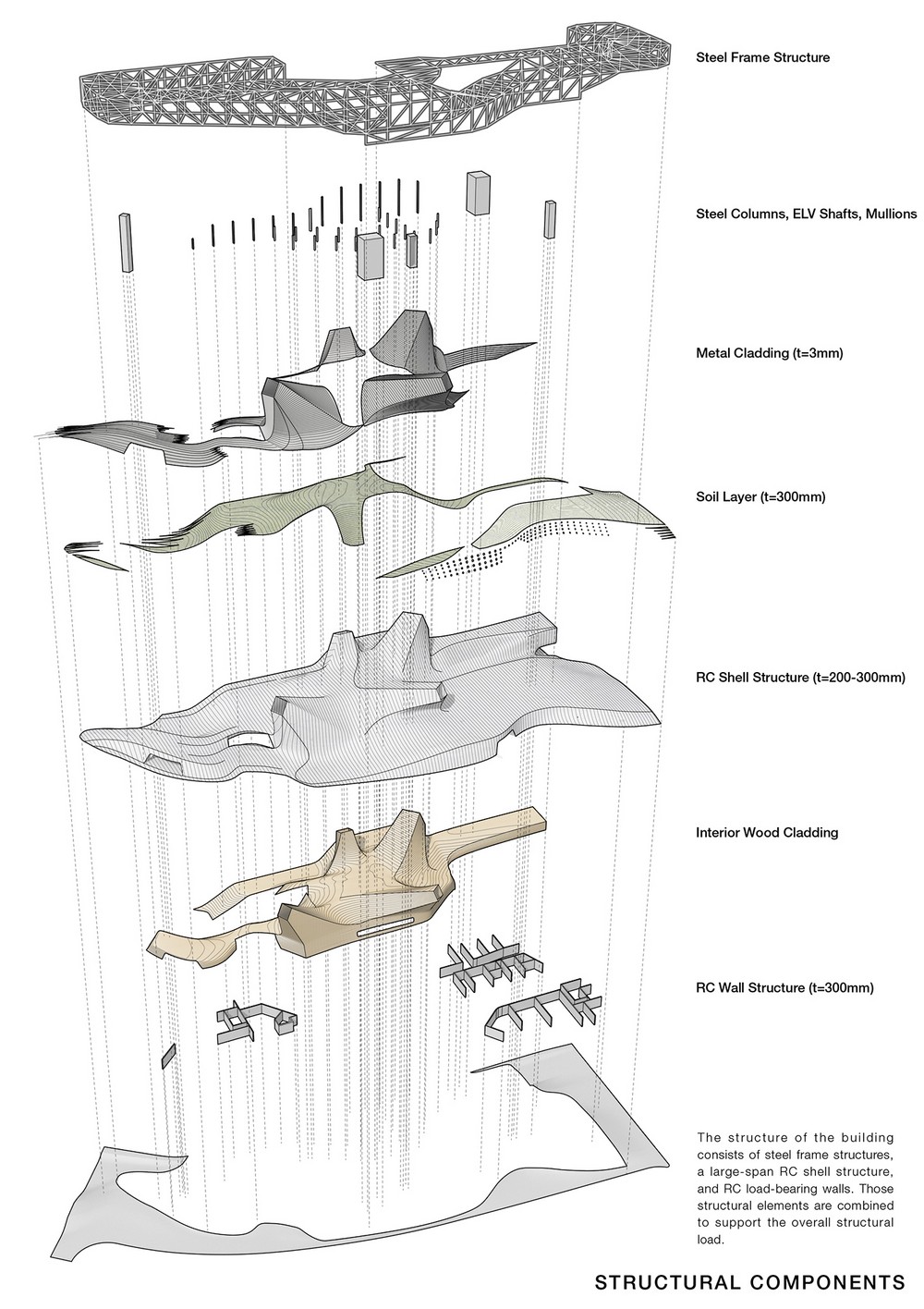 Steel Frame Structure

Steel Columns, ELV Shafts, Mullions

Metal Cladding (t=3mm)

Soil Layer (t=300mm)

RC Shell Structure (t=200-300mm)

Interior Wood Cladding

RC Wall Structure (t=300mm)

The structure of the building consists of steel frame structures, a large-span RC shell structure, and RC load-bearing walls. Those structural elements are combined to support the overall structural load.

STRUCTURAL COMPONENTS