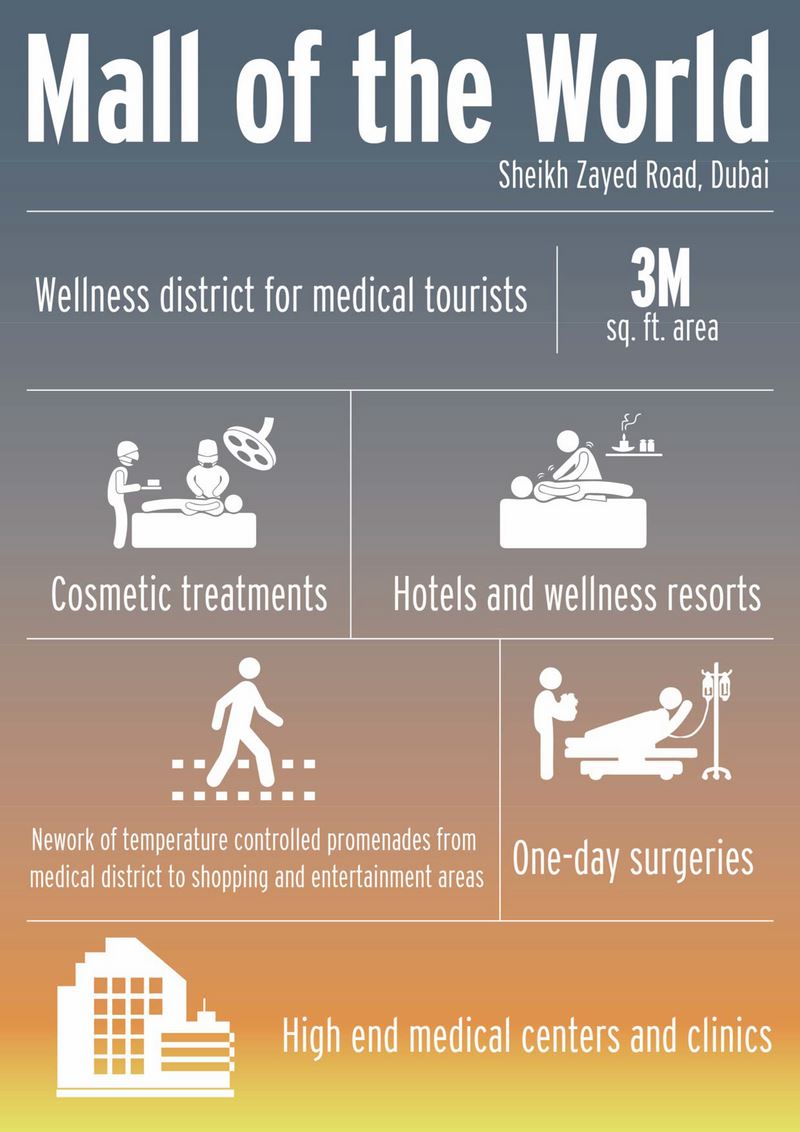 Mall of the World

Sheikh Zayed Road, Dubai

Wellness district for medical tourists

3M
sq. ft. area

Cosmetic treatments

Hotels and wellness resorts

Nework of temperature controlled promenades from medical district to shopping and entertainment areas

One-day surgeries

High end medical centers and clinics