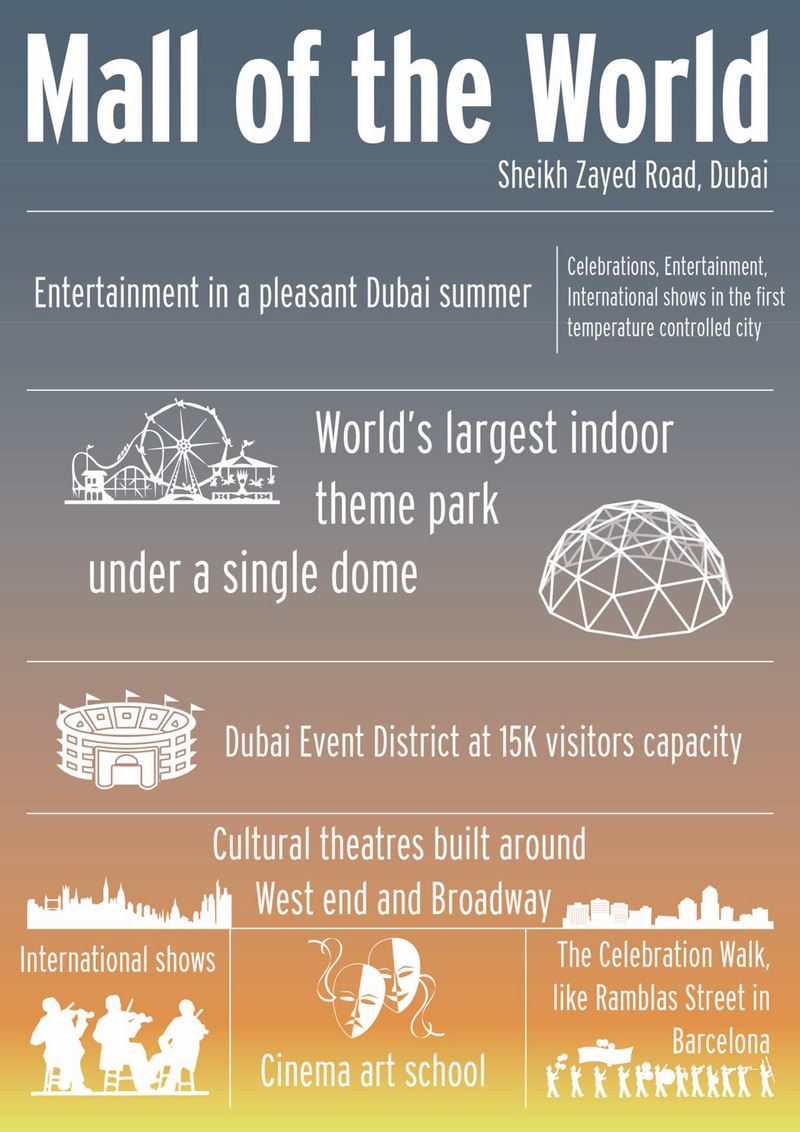 Mall of the World

Sheikh Zayed Road, Dubai

Entertainment in a pleasant Dubai summer

Celebrations, Entertainment, International shows in the first temperature controlled city

World's largest indoor theme park under a single dome

Dubai Event District at 15K visitors capacity

Cultural theatres built around West end and Broadway

International shows

Cinema art school

The Celebration Walk, like Ramblas Street in Barcelona