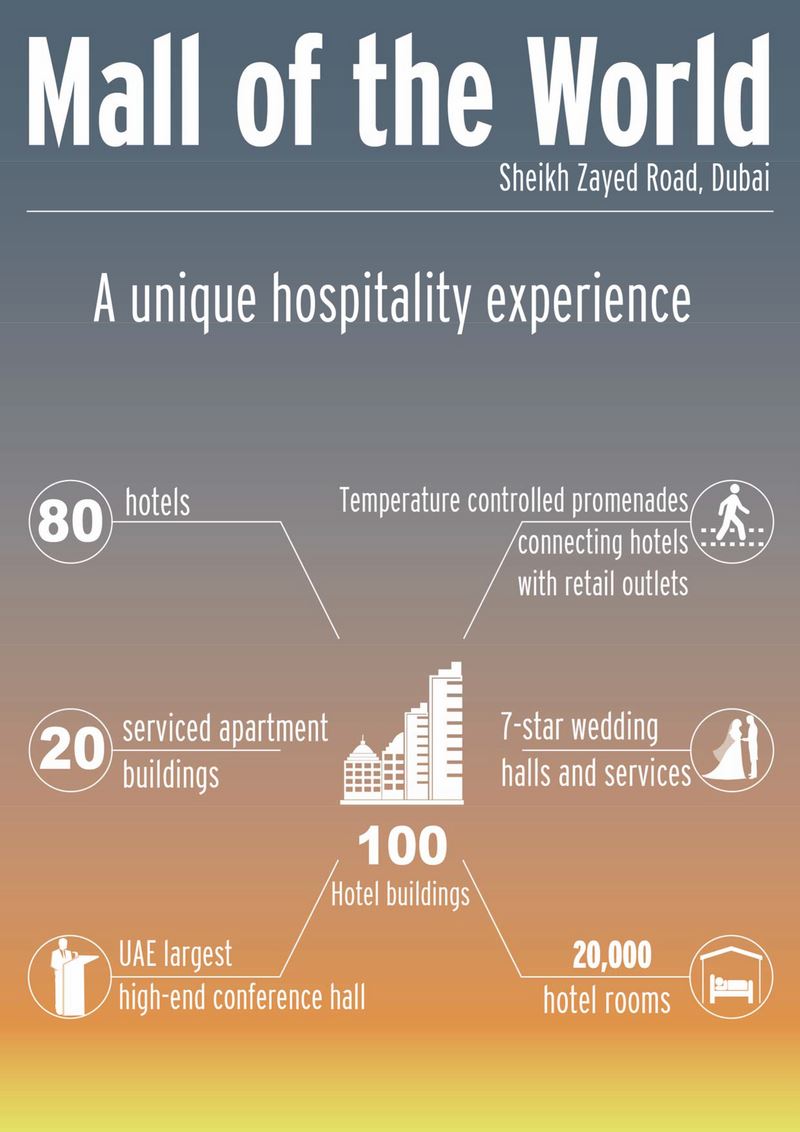 Mall of the World

Sheikh Zayed Road, Dubai

A unique hospitality experience

80 hotels

Temperature controlled promenades connecting hotels with retail outlets

20 serviced apartment buildings

7-star wedding halls and services

100 Hotel buildings

UAE largest high-end conference hall

20,000 hotel rooms