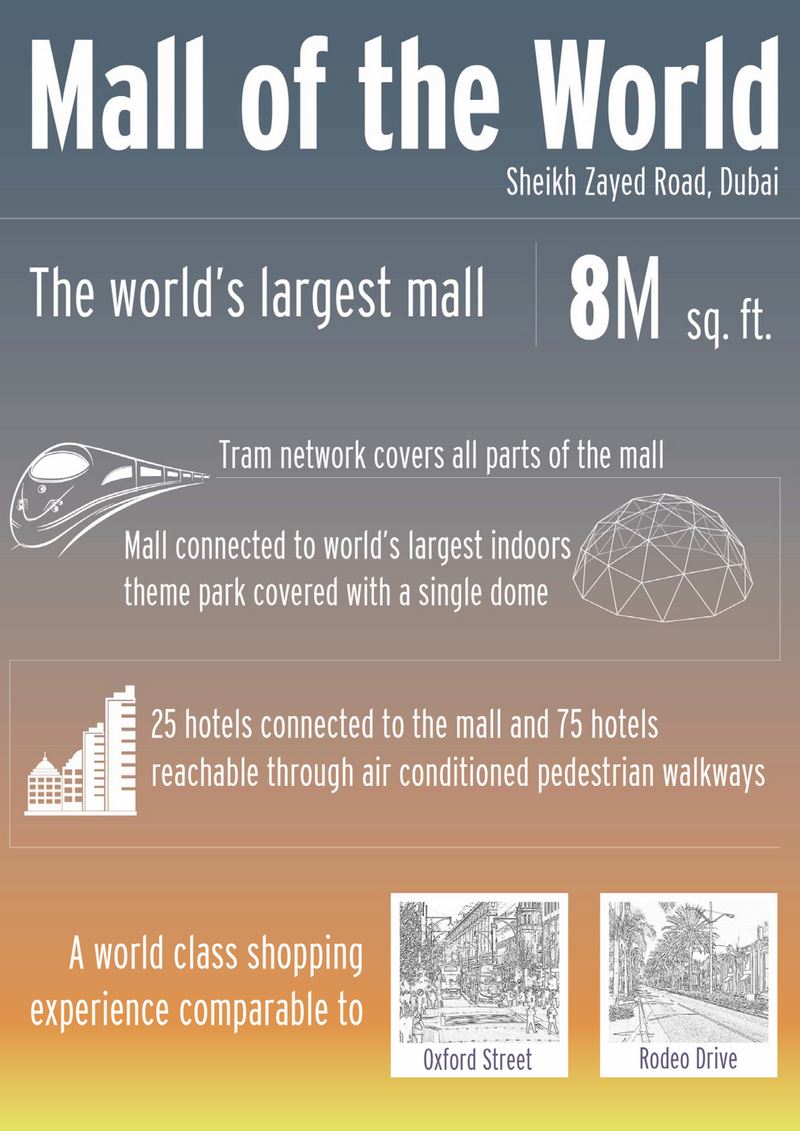 Mall of the World

Sheikh Zayed Road, Dubai

The world's largest mall

8M sq. ft.

Tram network covers all parts of the mall

Mall connected to world's largest indoors theme park covered with a single dome

25 hotels connected to the mall and 75 hotels reachable through air conditioned pedestrian walkways

A world class shopping experience comparable to

Oxford Street

Rodeo Drive